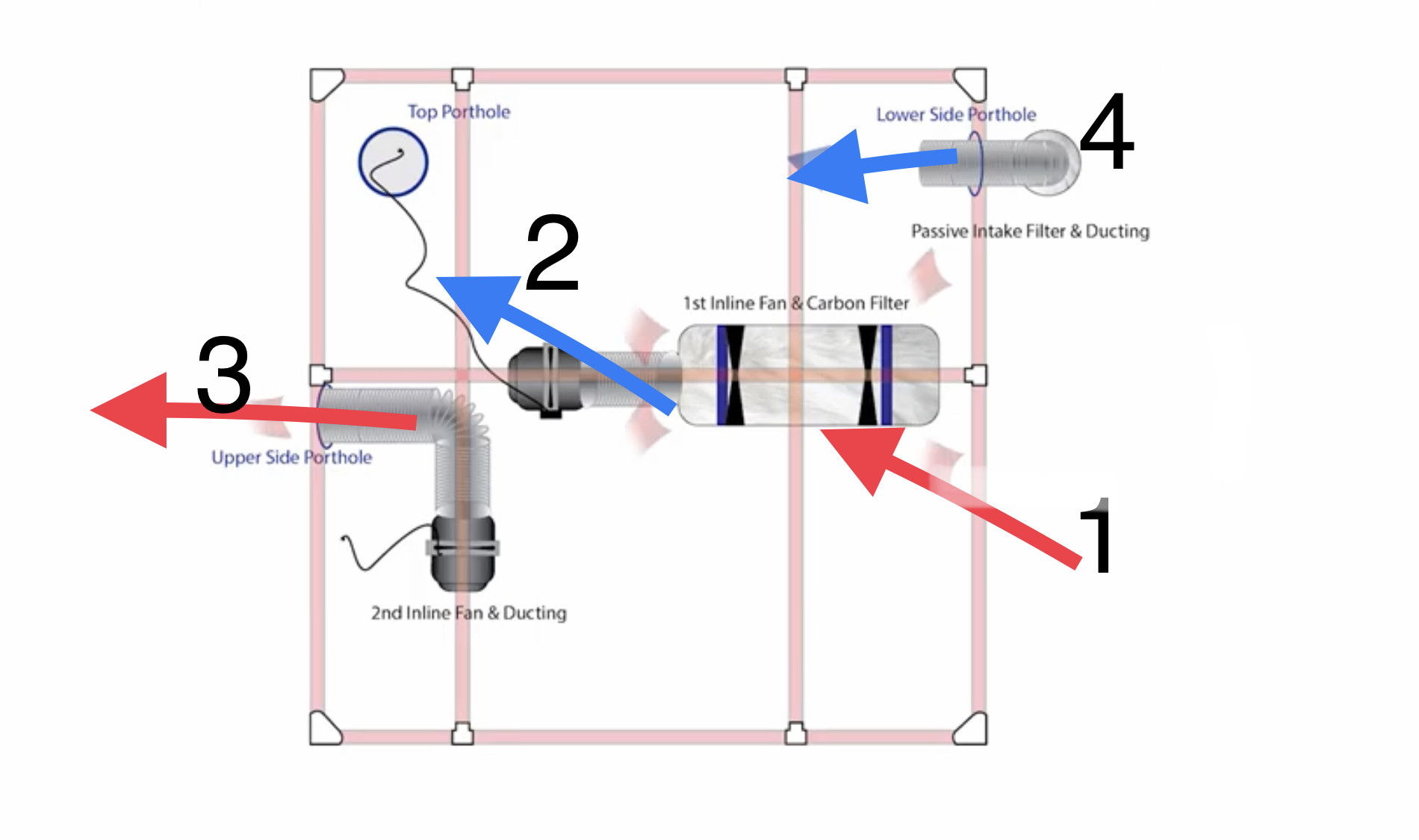 Top Porthole

Lower Side Porthole

4

Passive Intake Filter & Ducting

2

1st Inline Fan & Carbon Filter

3

Upper Side Porthole

1

2nd Inline Fan & Ducting